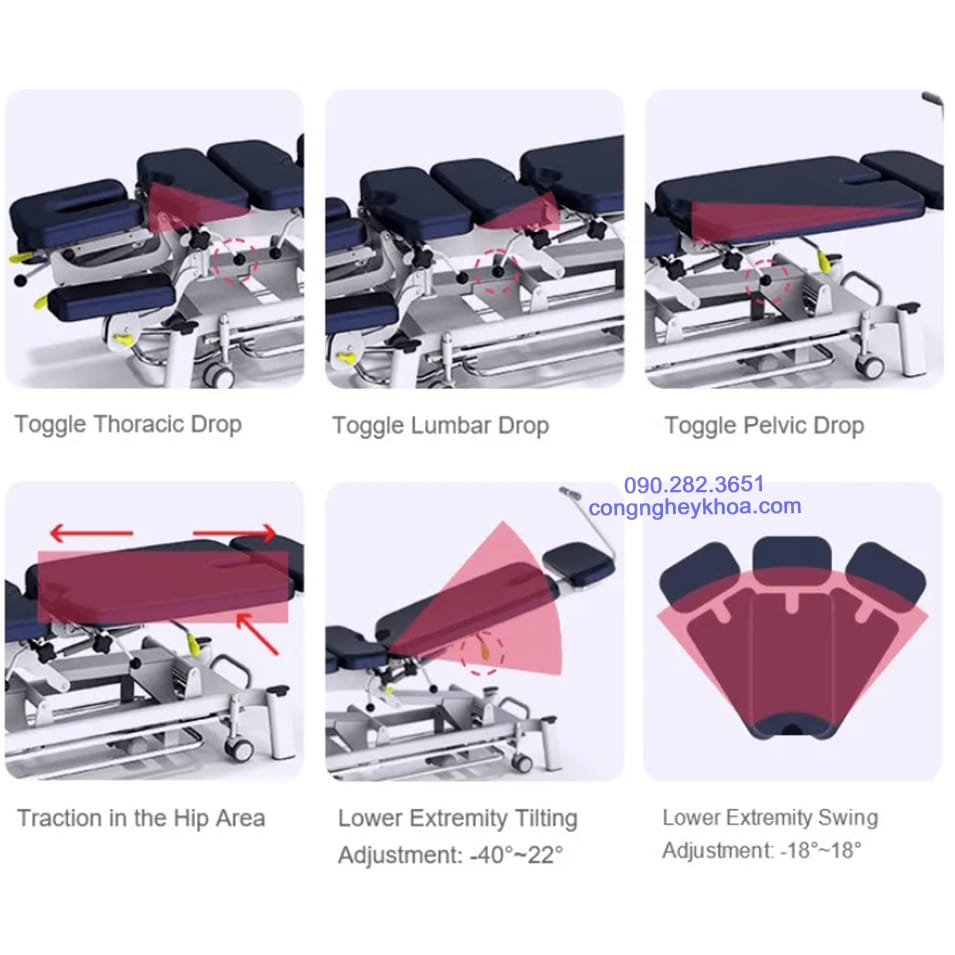 Toggle Thoracic Drop

Toggle Lumbar Drop

Toggle Pelvic Drop

090.282.3651
congngheykhoa.com

Traction in the Hip Area

Lower Extremity Tilting Adjustment: -40°~22°

Lower Extremity Swing Adjustment: -18°~18°